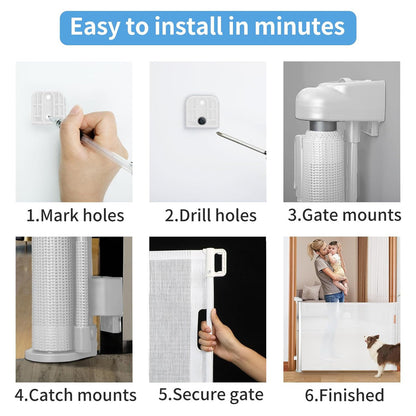 Easy to install in minutes

1.Mark holes

2.Drill holes

3.Gate mounts

4.Catch mounts

5.Secure gate

6.Finished